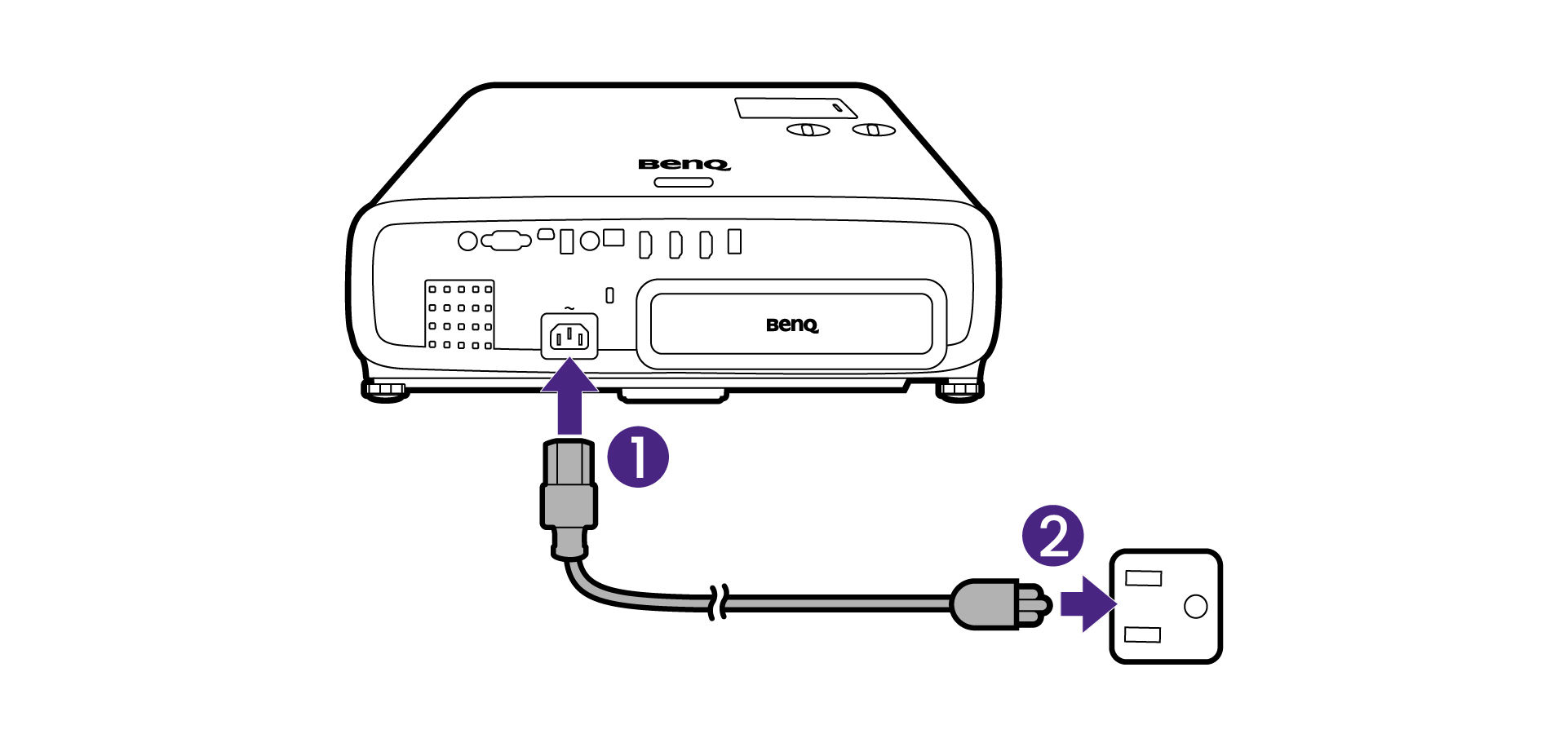 BenQ

~

BenQ

1

2